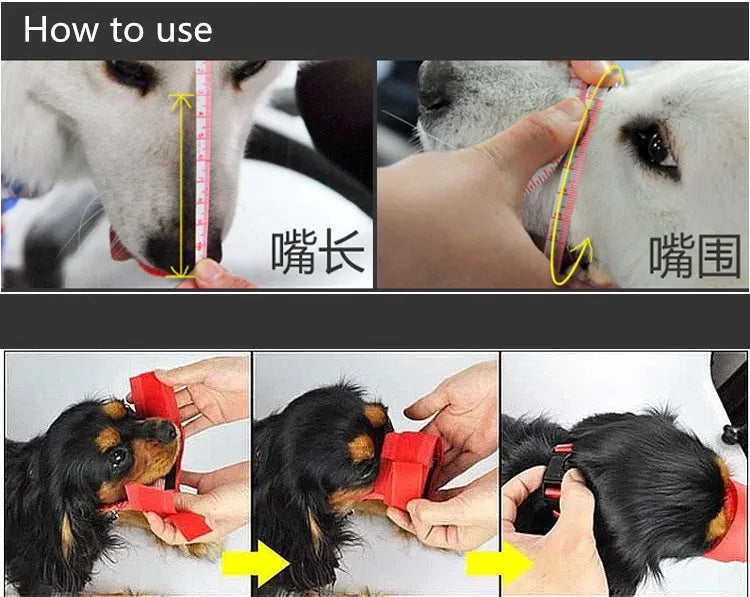 How to use

嘴长

嘴围